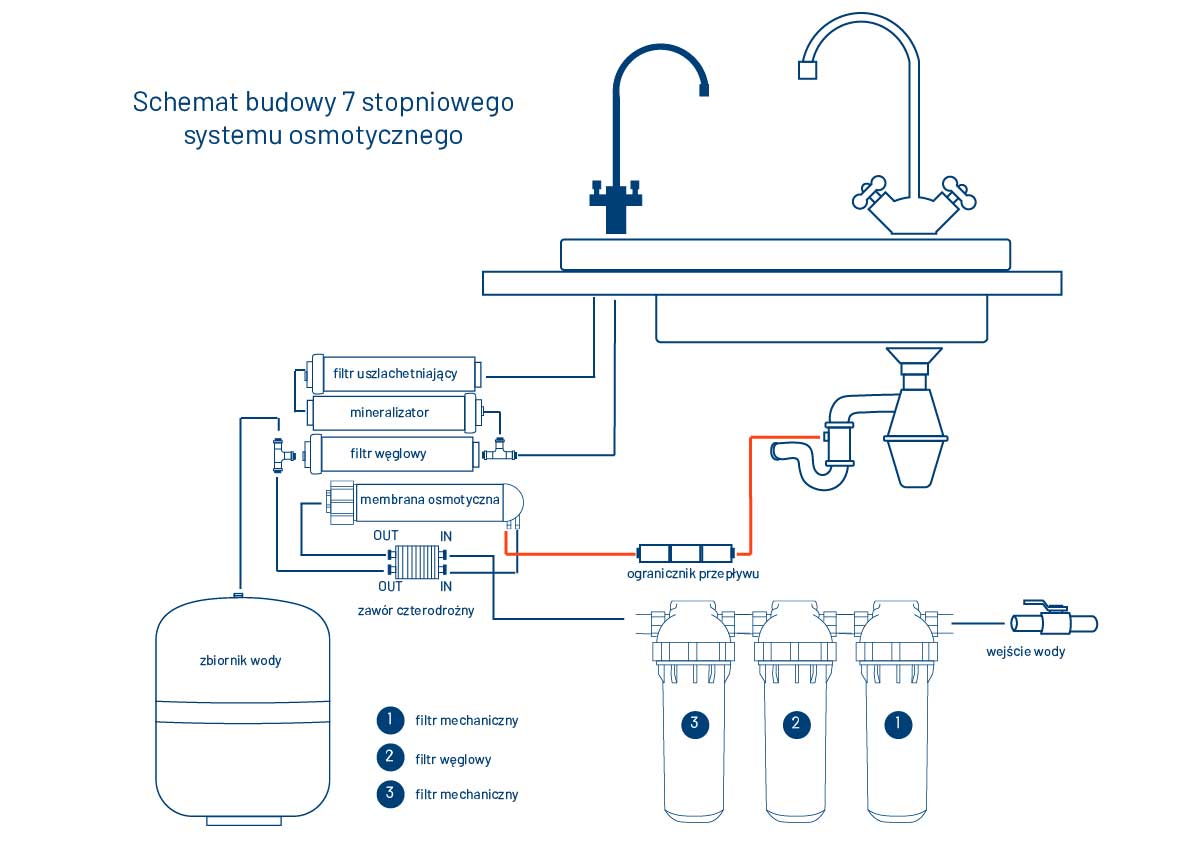 Schemat budowy 7 stopniowego systemu osmotycznego

filtr uszlachetniający

mineralizator

filtr węglowy

membrana osmotyczna

OUT IN

OUT IN

zawór czterodrożny

ogranicznik przepływu

zbiornik wody

wejście wody

3 2 1

1 filtr mechaniczny

2 filtr węglowy

3 filtr mechaniczny